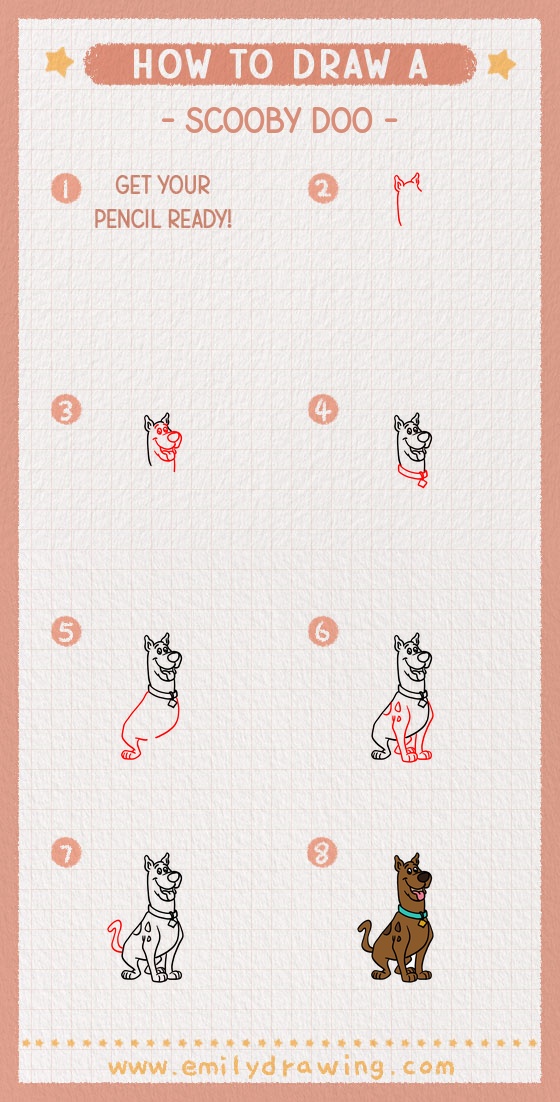 HOW TO DRAW A

- SCOOBY DOO -

1 GET YOUR PENCIL READY!

2

3

4

5

6

7

8

www.emilydrawing.com